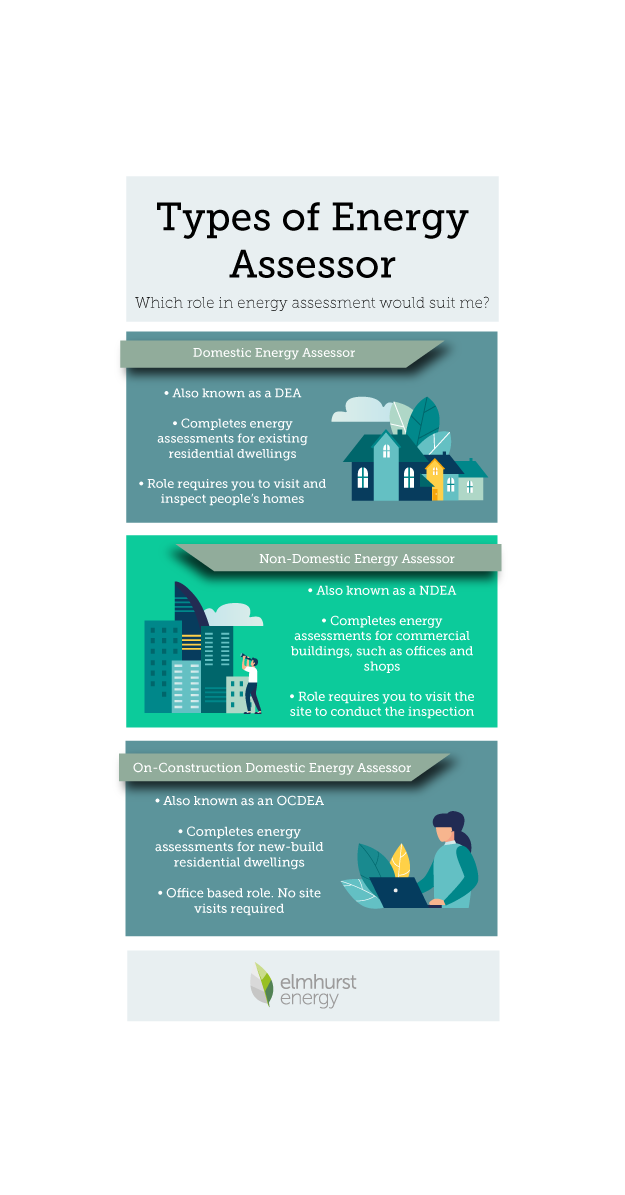 Types of Energy Assessor

Which role in energy assessment would suit me?

Domestic Energy Assessor

• Also known as a DEA

• Completes energy assessments for existing residential dwellings

• Role requires you to visit and inspect people's homes

Non-Domestic Energy Assessor

• Also known as a NDEA

• Completes energy assessments for commercial buildings, such as offices and shops

• Role requires you to visit the site to conduct the inspection

On-Construction Domestic Energy Assessor

• Also known as an OCDEA

• Completes energy assessments for new-build residential dwellings

• Office based role. No site visits required

elmhurst energy